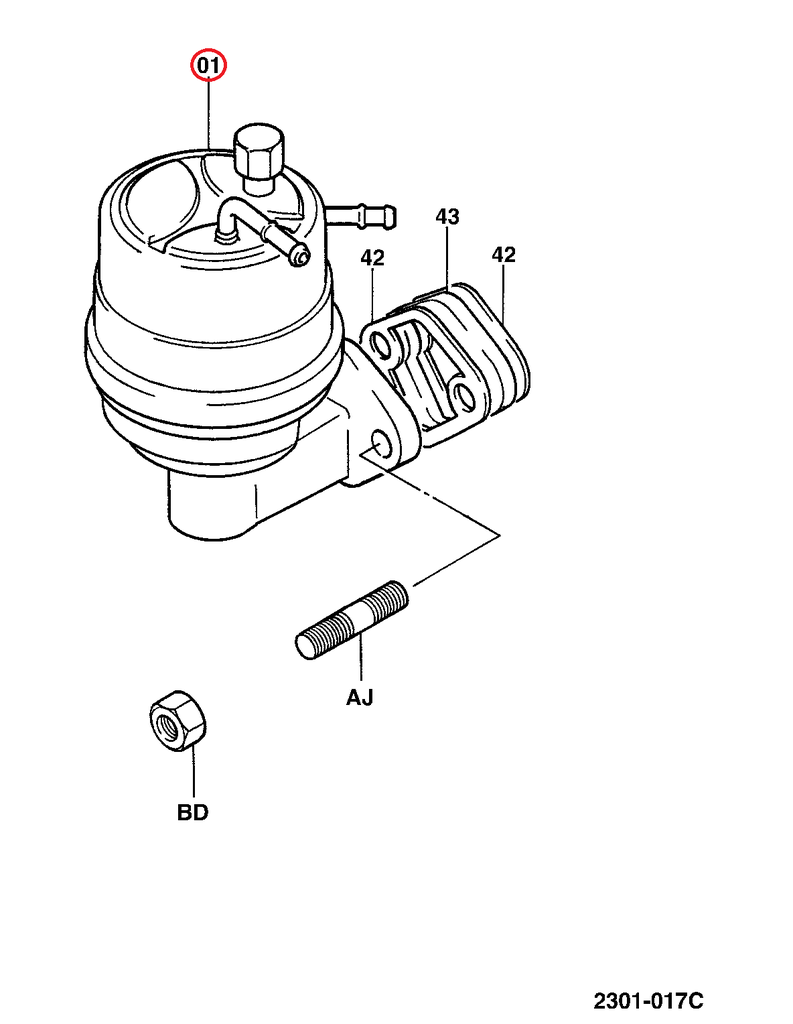 01

43

42

42

AJ

BD

2301-017C