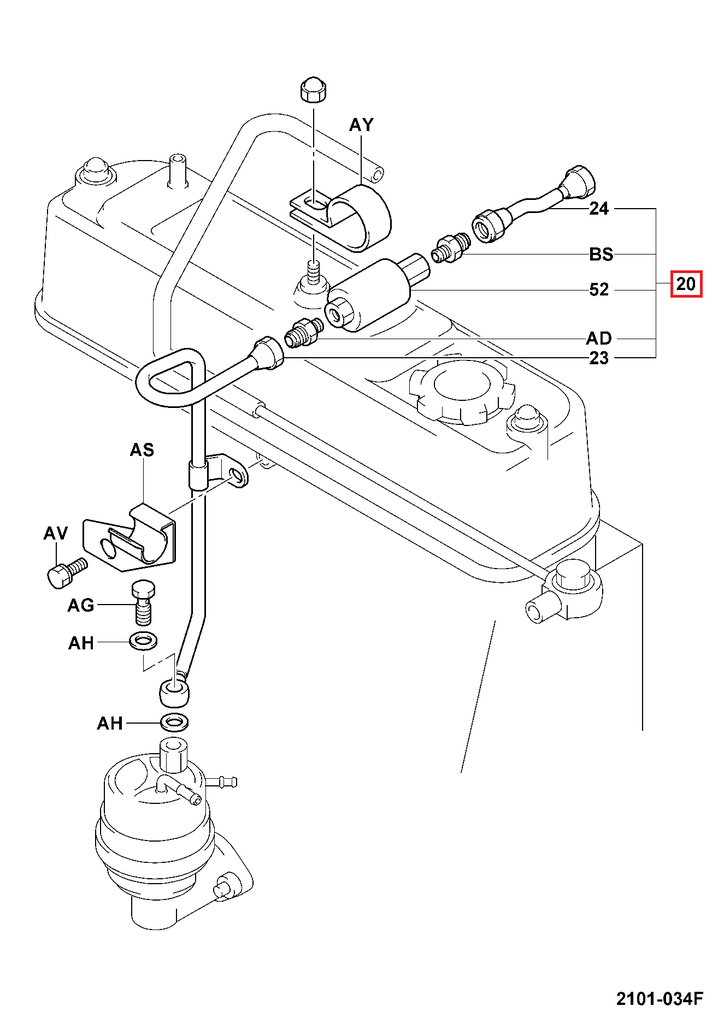 AY
24
BS
52
20
AD
23
AS
AV
AG
AH
AH
2101-034F