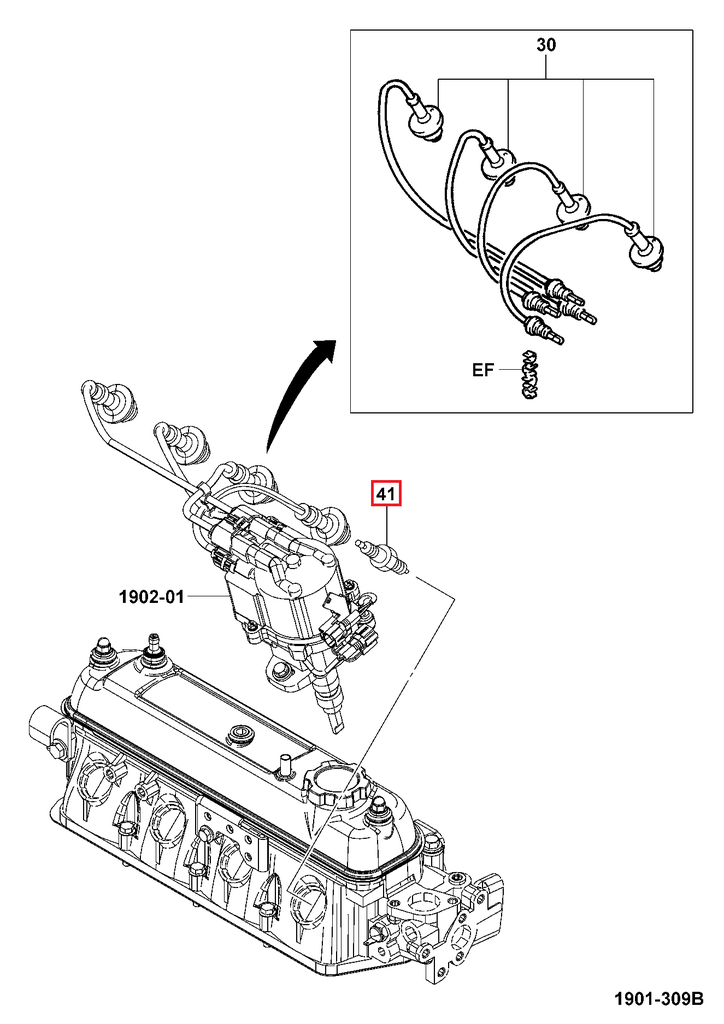 30

EF

41

1902-01

1901-309B