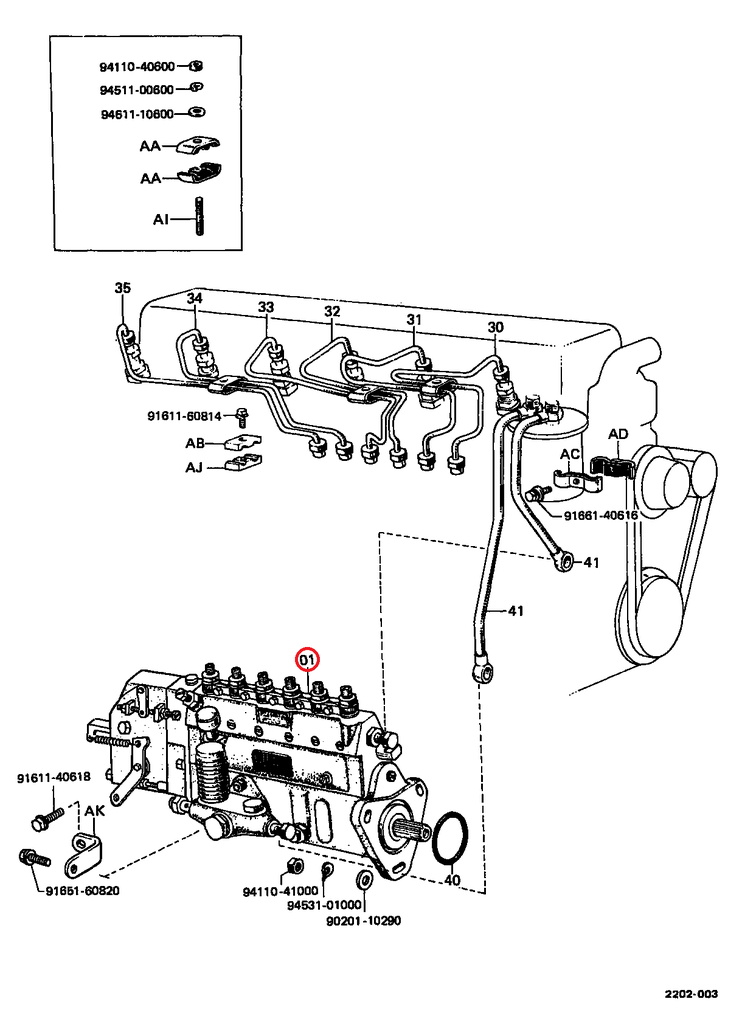 94110-40600
94511-00600
94611-10600
AA
AA
AI
35
34
33
32
31
30
91611-60814
AB
AJ
AD
AC
91661-40616
41
41
01
91611-40618
AK
91651-60820
94110-41000
94531-01000
90201-10290
40
2202-003