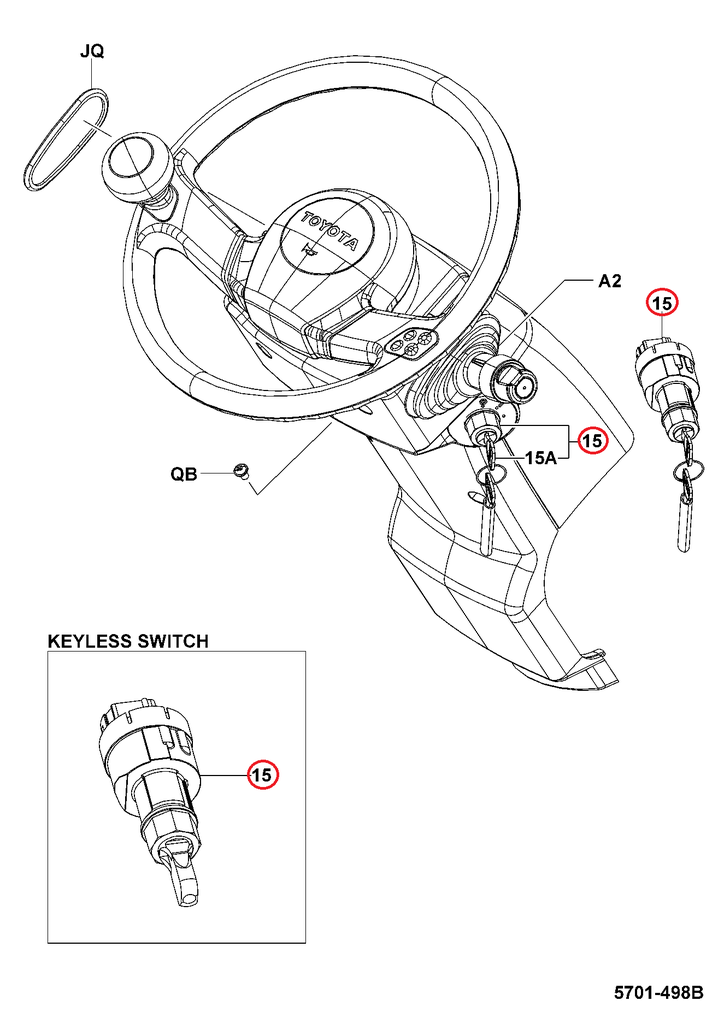 JQ

TOYOTA

A2

15

15

15A

QB

KEYLESS SWITCH

15

5701-498B